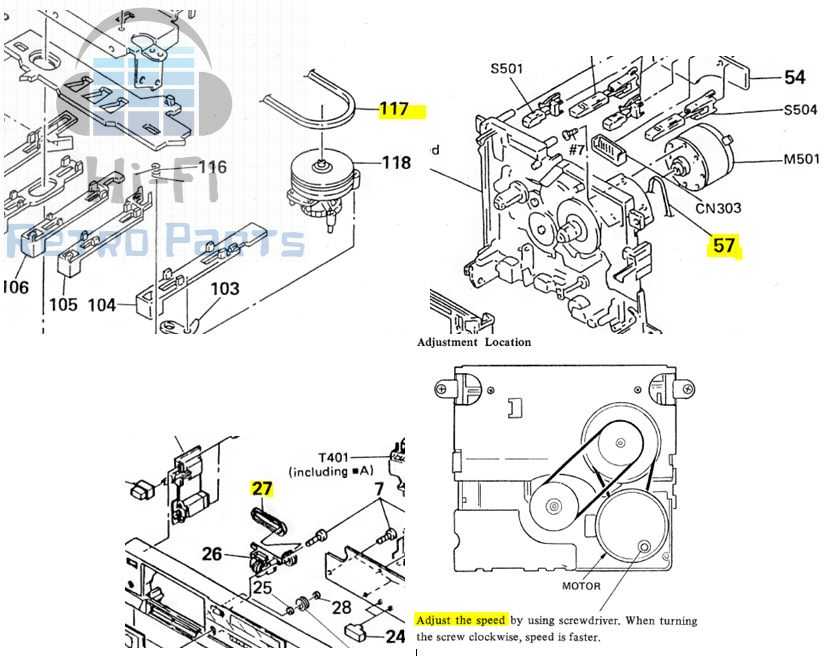 Hi-Fi
Retro Parts

117
116
118
106
105
104
103

S501
54
S504
d
#7
M501
CN303
57

Adjustment Location

T401
(including ■A)
27
7
26
25
28
24

MOTOR

Adjust the speed by using screwdriver. When turning the screw clockwise, speed is faster.